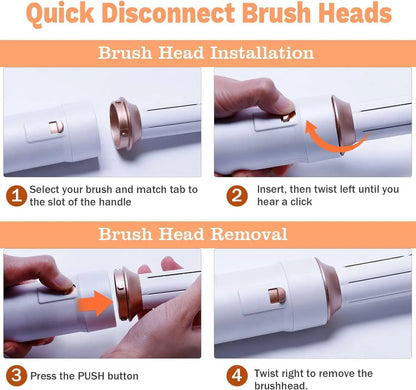 Quick Disconnect Brush Heads

Brush Head Installation

1 Select your brush and match tab to the slot of the handle

2 Insert, then twist left until you hear a click

Brush Head Removal

3 Press the PUSH button

4 Twist right to remove the brushhead.