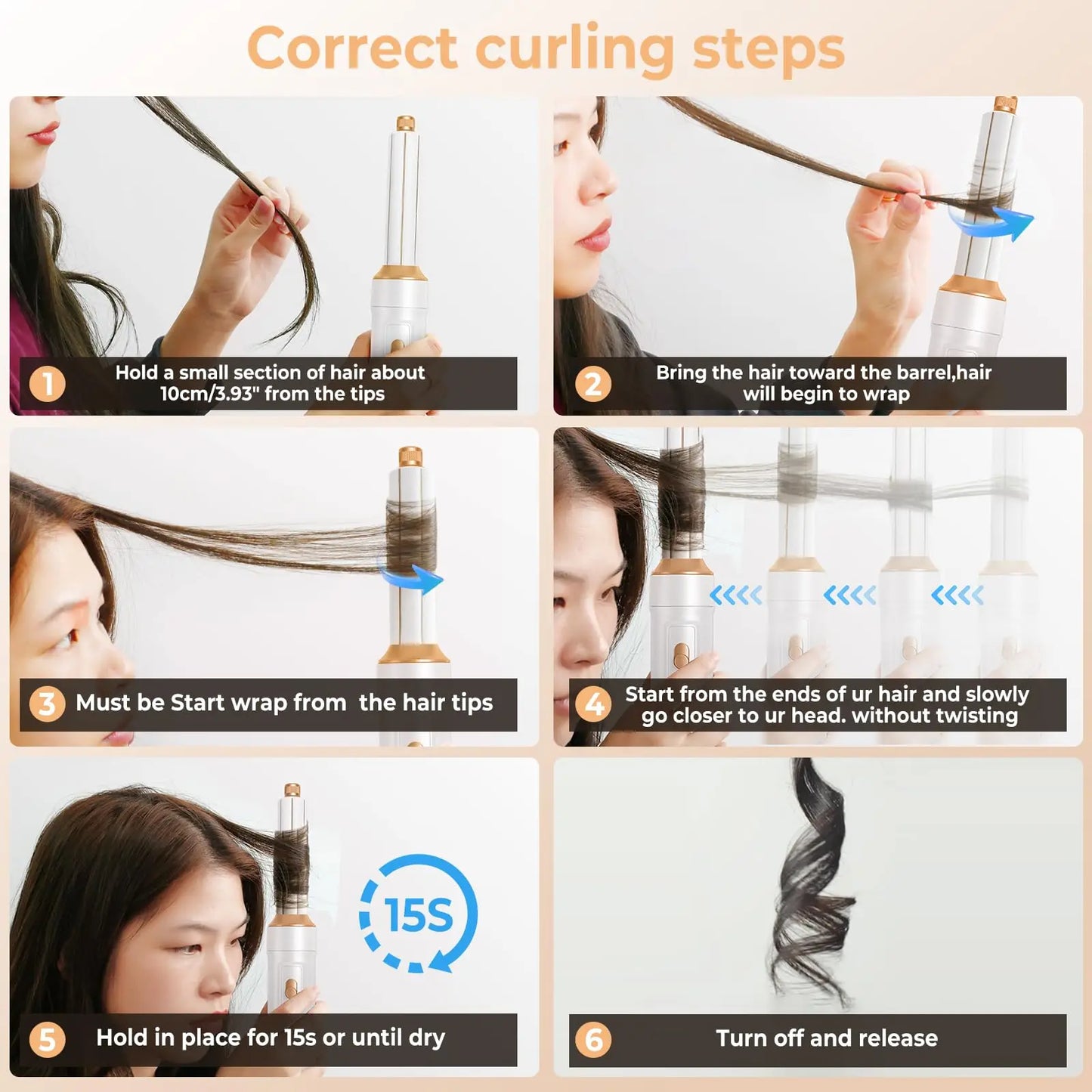 Correct curling steps

1 Hold a small section of hair about 10cm/3.93" from the tips

2 Bring the hair toward the barrel,hair will begin to wrap

3 Must be Start wrap from the hair tips

4 Start from the ends of ur hair and slowly go closer to ur head. without twisting

15S

5 Hold in place for 15s or until dry

6 Turn off and release